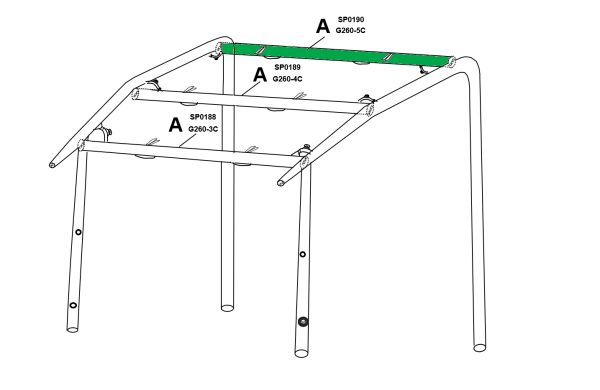 A SP0190
G260-5C

A SP0189
G260-4C

A SP0188
G260-3C