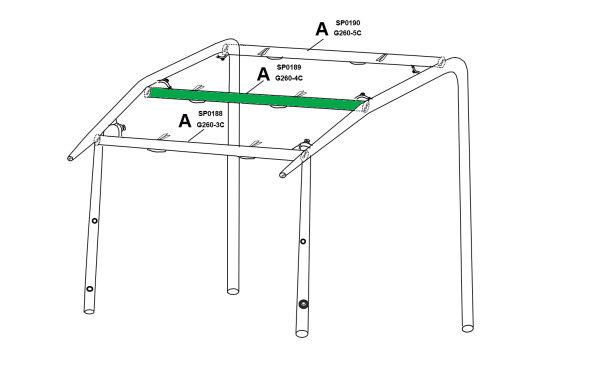 A SP0190
G260-5C

A SP0189
G260-4C

A SP0188
G260-3C