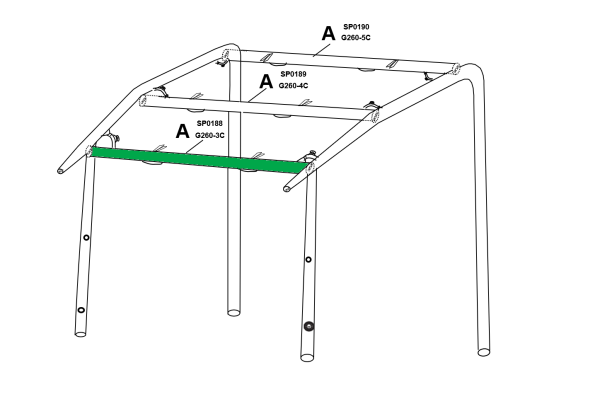 A SP0190
G260-5C

A SP0189
G260-4C

A SP0188
G260-3C