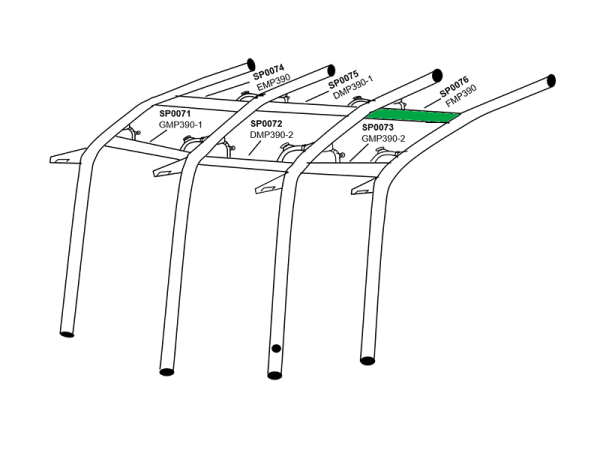 SP0074
EMP390

SP0075
DMP390-1

SP0076
FMP390

SP0071
GMP390-1

SP0072
DMP390-2

SP0073
GMP390-2