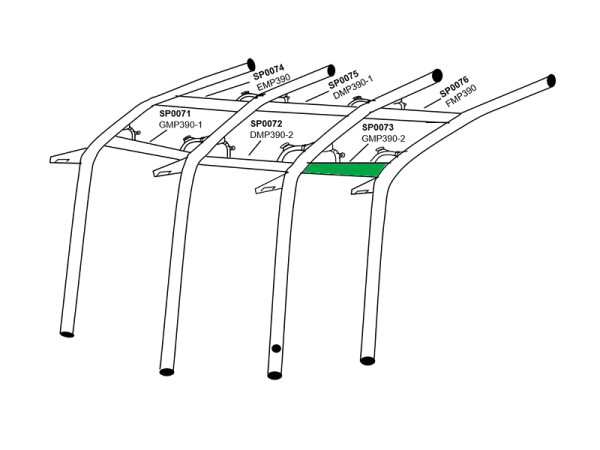 SP0074
EMP390

SP0075
DMP390-1

SP0076
FMP390

SP0071
GMP390-1

SP0072
DMP390-2

SP0073
GMP390-2