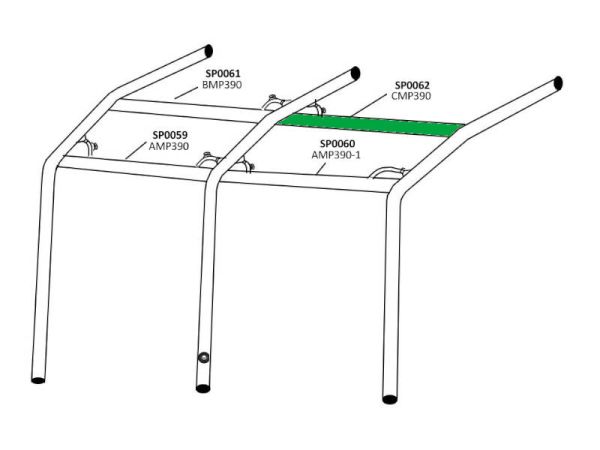 SP0061
BMP390

SP0062
CMP390

SP0059
AMP390

SP0060
AMP390-1