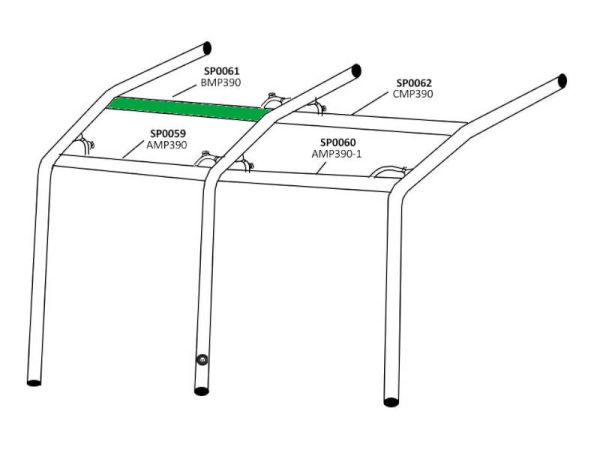 SP0061
BMP390

SP0062
CMP390

SP0059
AMP390

SP0060
AMP390-1