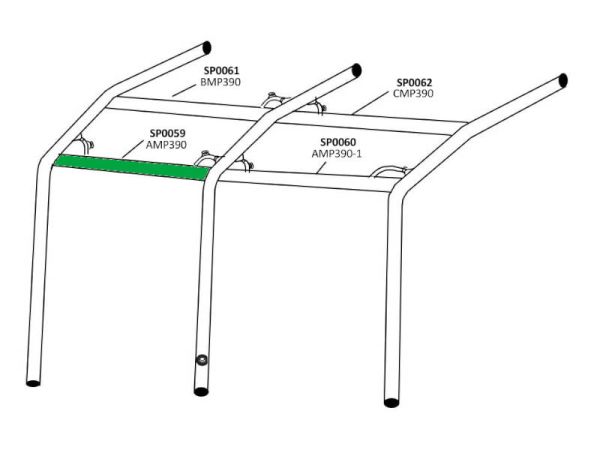 SP0061
BMP390

SP0062
CMP390

SP0059
AMP390

SP0060
AMP390-1