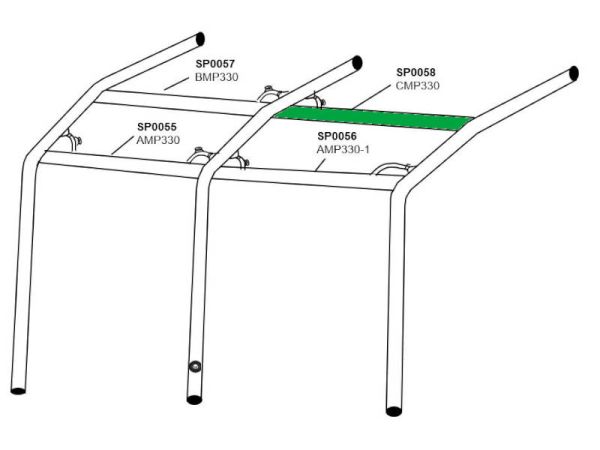 SP0057
BMP330

SP0058
CMP330

SP0055
AMP330

SP0056
AMP330-1