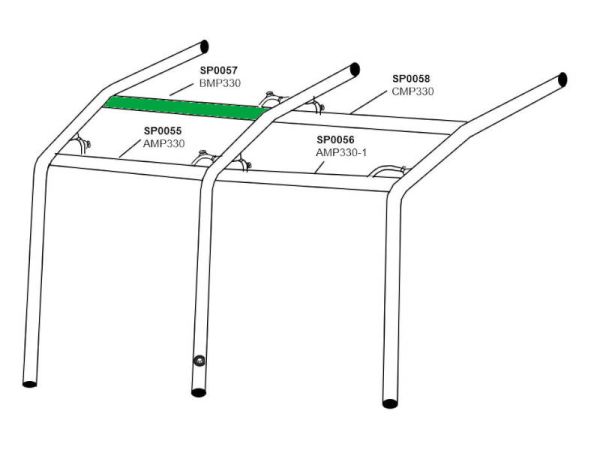 SP0057
BMP330

SP0058
CMP330

SP0055
AMP330

SP0056
AMP330-1