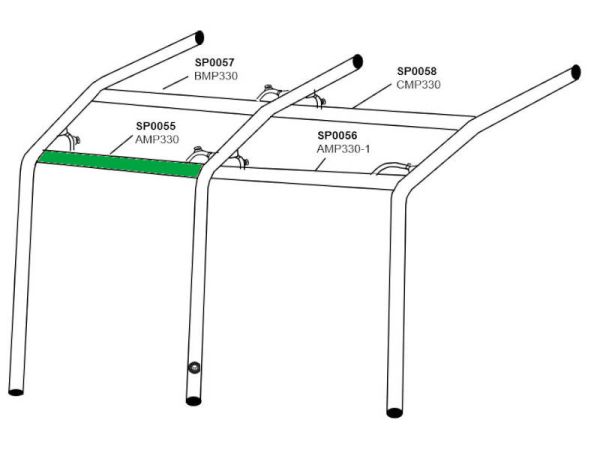 SP0057
BMP330

SP0058
CMP330

SP0055
AMP330

SP0056
AMP330-1