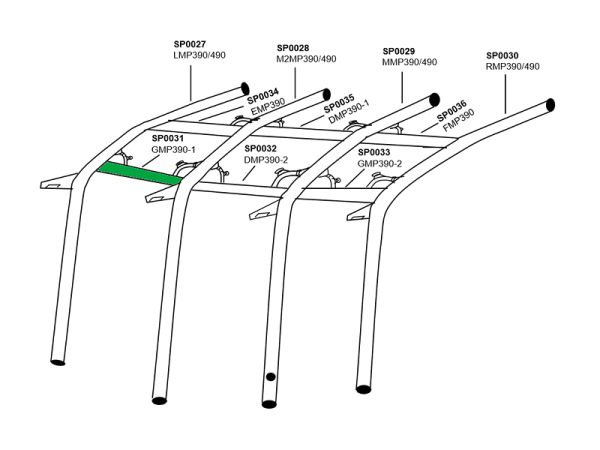 SP0027
LMP390/490

SP0028
M2MP390/490

SP0029
MMP390/490

SP0030
RMP390/490

SP0034
EMP390

SP0035
DMP390-1

SP0036
FMP390

SP0031
GMP390-1

SP0032
DMP390-2

SP0033
GMP390-2