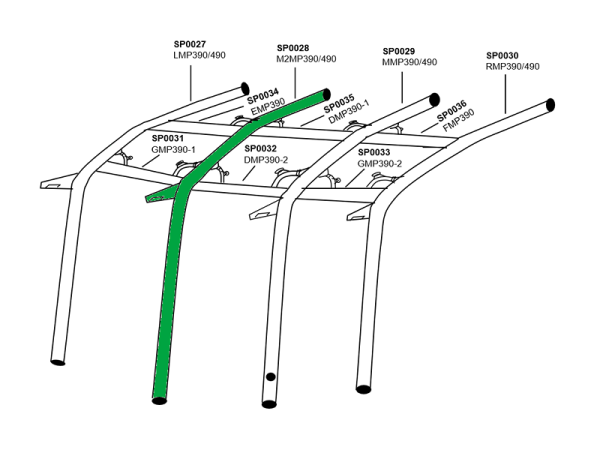 SP0027
LMP390/490

SP0028
M2MP390/490

SP0029
MMP390/490

SP0030
RMP390/490

SP0034
EMP390

SP0035
DMP390-1

SP0036
FMP390

SP0031
GMP390-1

SP0032
DMP390-2

SP0033
GMP390-2