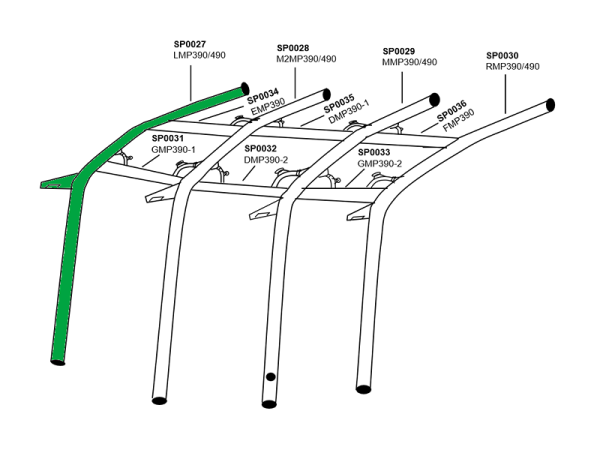 SP0027
LMP390/490

SP0028
M2MP390/490

SP0029
MMP390/490

SP0030
RMP390/490

SP0034
EMP390

SP0035
DMP390-1

SP0036
FMP390

SP0031
GMP390-1

SP0032
DMP390-2

SP0033
GMP390-2