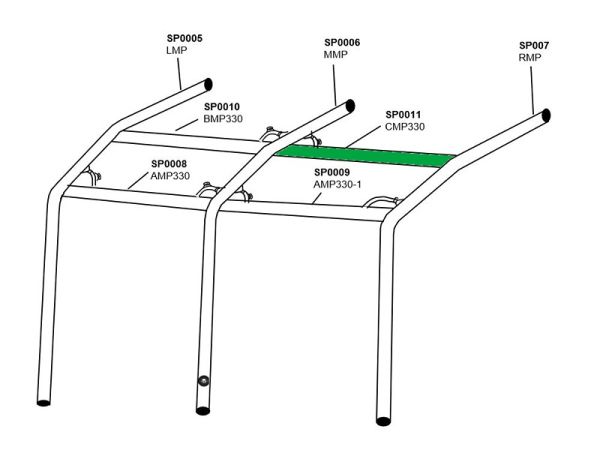 SP0005
LMP

SP0006
MMP

SP007
RMP

SP0010
BMP330

SP0011
CMP330

SP0008
AMP330

SP0009
AMP330-1