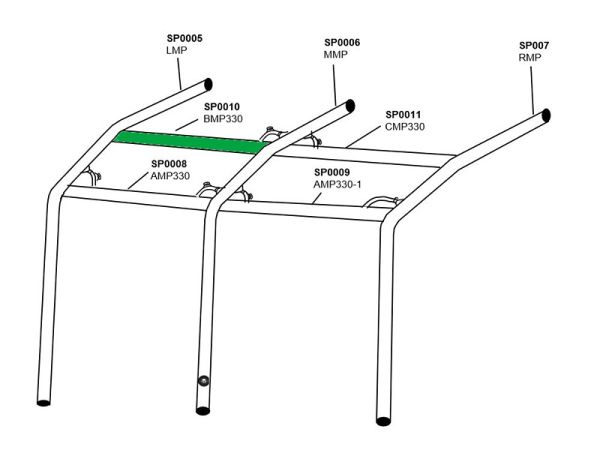 SP0005
LMP

SP0006
MMP

SP007
RMP

SP0010
BMP330

SP0011
CMP330

SP0008
AMP330

SP0009
AMP330-1