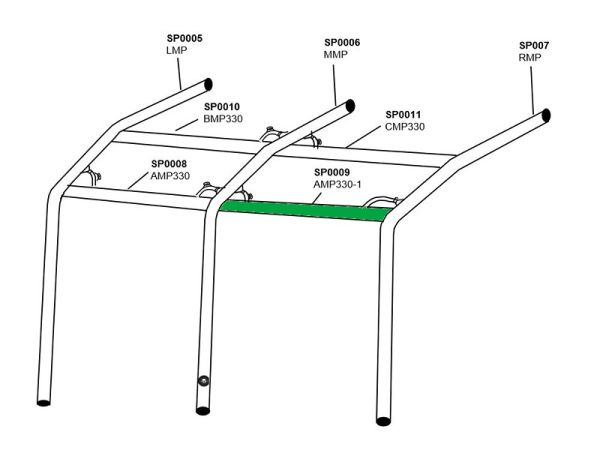 SP0005
LMP

SP0006
MMP

SP007
RMP

SP0010
BMP330

SP0011
CMP330

SP0008
AMP330

SP0009
AMP330-1